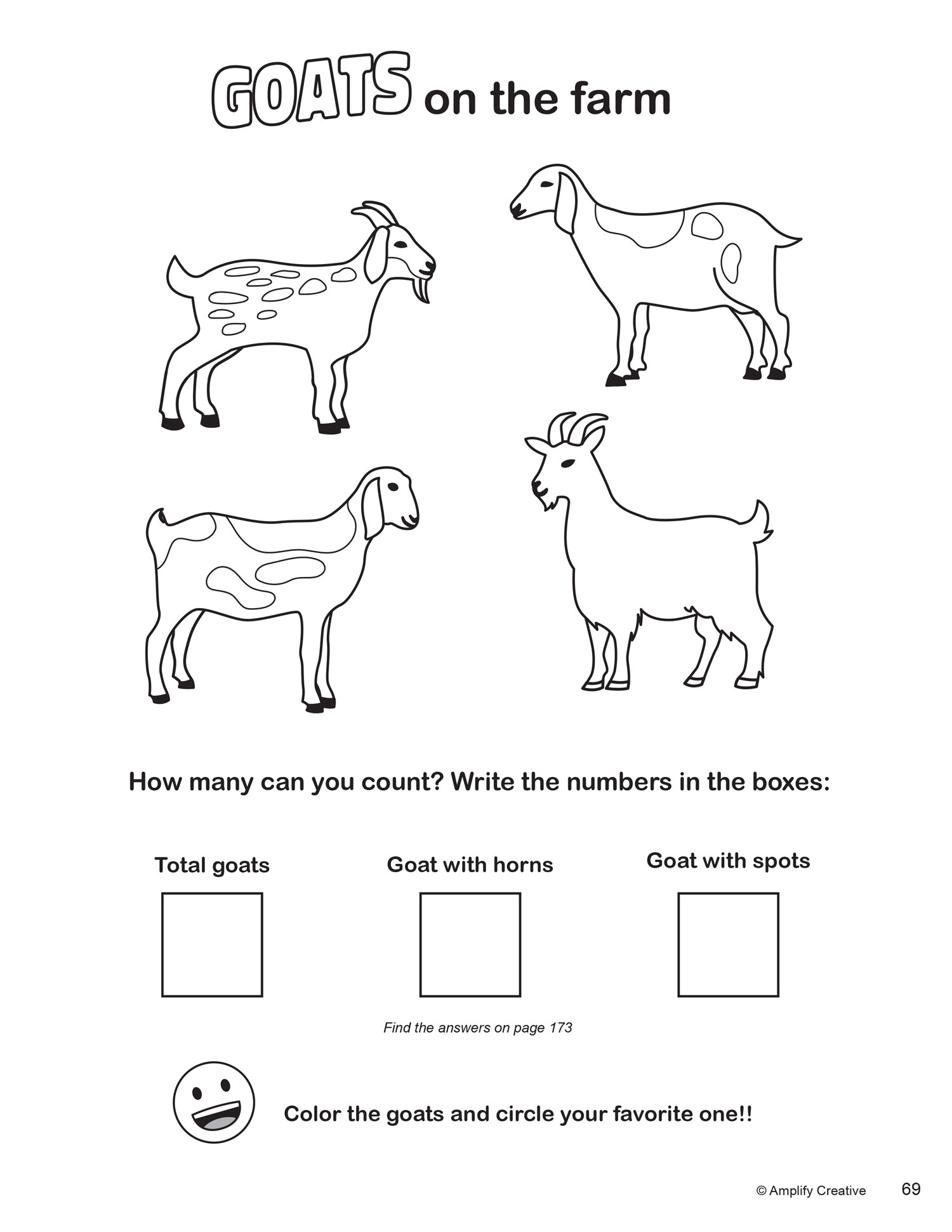 GOATS on the farm

How many can you count? Write the numbers in the boxes:

Total goats

Goat with horns

Goat with spots

Find the answers on page 173

Color the goats and circle your favorite one!!

© Amplify Creative 69