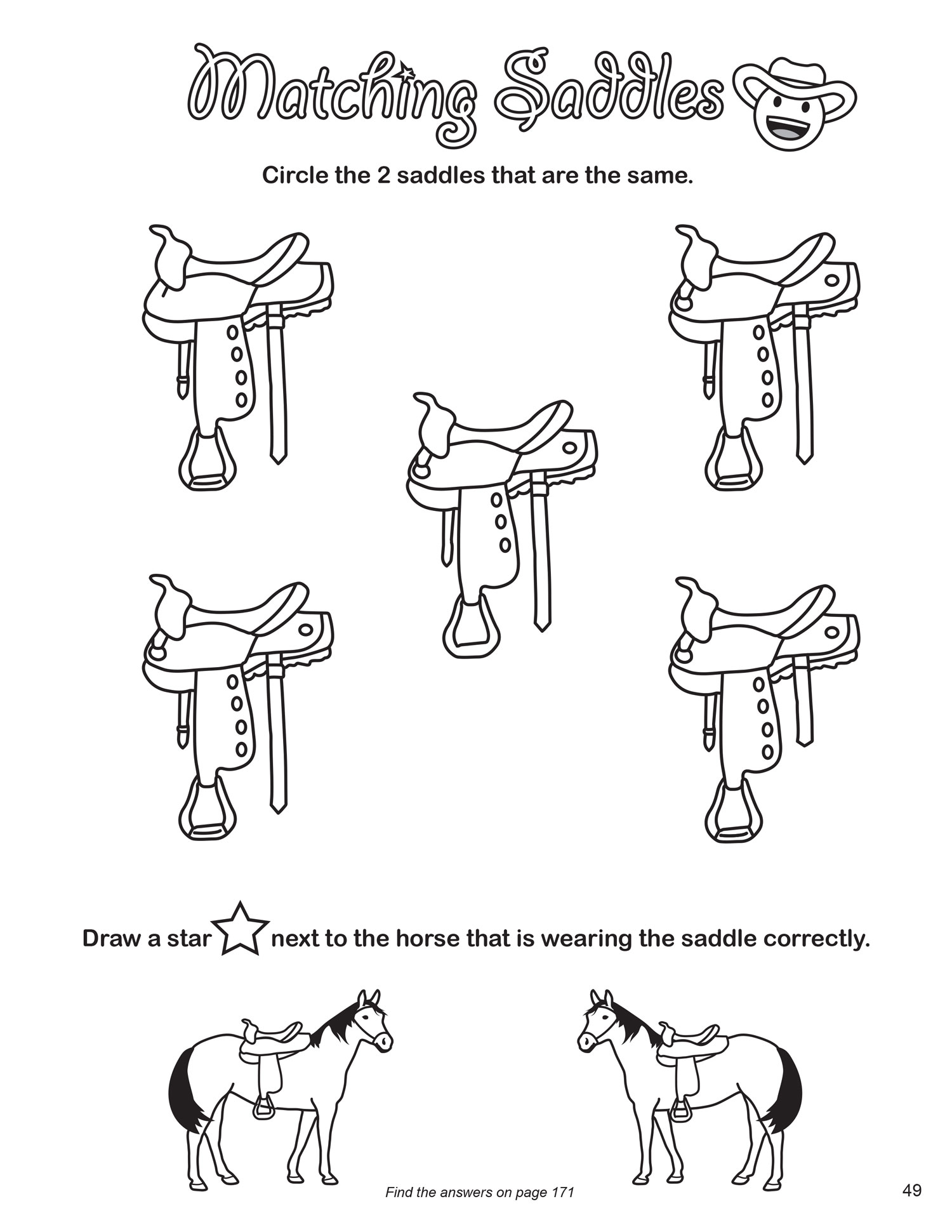 Matching Saddles

Circle the 2 saddles that are the same.

Draw a star next to the horse that is wearing the saddle correctly.

Find the answers on page 171

49